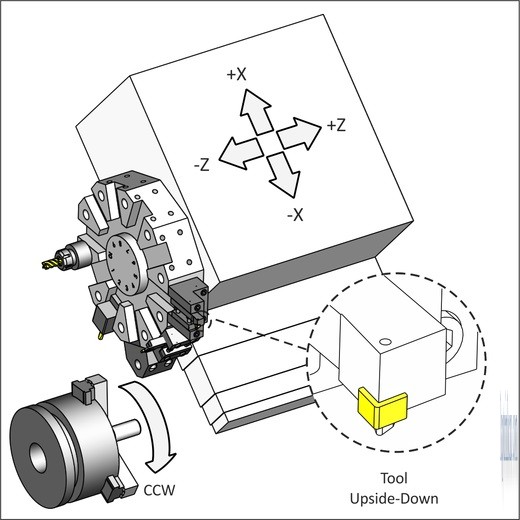 +X
+Z
-Z
-X
CCW
Tool
Upside-Down